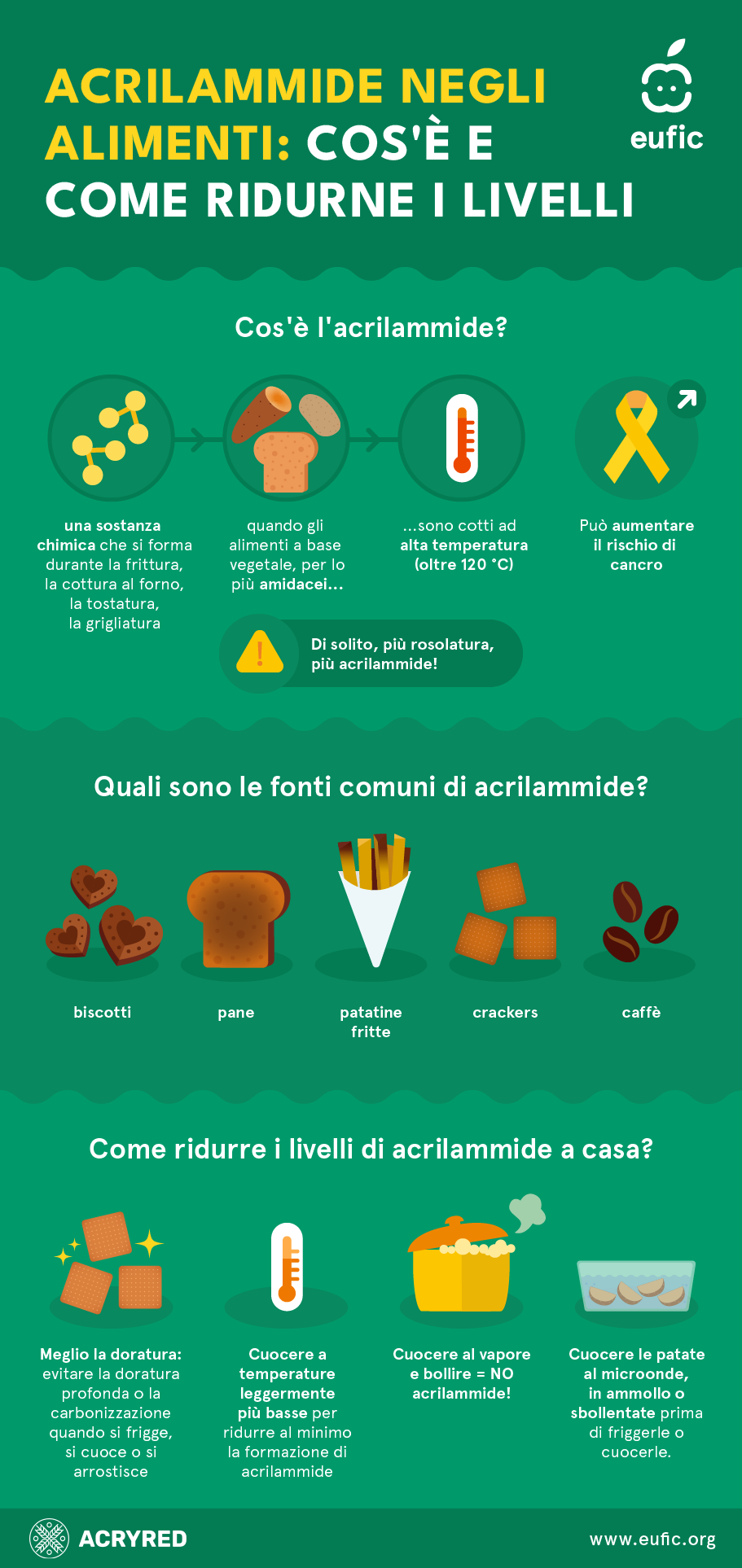 ACRILAMMIDE NEGLI ALIMENTI: COS'È E COME RIDURNE I LIVELLI

eufic

Cos'è l'acrilammide?

una sostanza chimica che si forma durante la frittura, la cottura al forno, la tostatura, la grigliatura

quando gli alimenti a base vegetale, per lo più amidacei...

...sono cotti ad alta temperatura (oltre 120 °C)

Può aumentare il rischio di cancro

Di solito, più rosolatura, più acrilammide!

Quali sono le fonti comuni di acrilammide?

biscotti

pane

patatine fritte

crackers

caffè

Come ridurre i livelli di acrilammide a casa?

Meglio la doratura: evitare la doratura profonda o la carbonizzazione quando si frigge, si cuoce o si arrostisce

Cuocere a temperature leggermente più basse per ridurre al minimo la formazione di acrilammide

Cuocere al vapore e bollire = NO acrilammide!

Cuocere le patate al microonde, in ammollo o sbollentate prima di friggerle o cuocerle.

ACRYRED

www.eufic.org