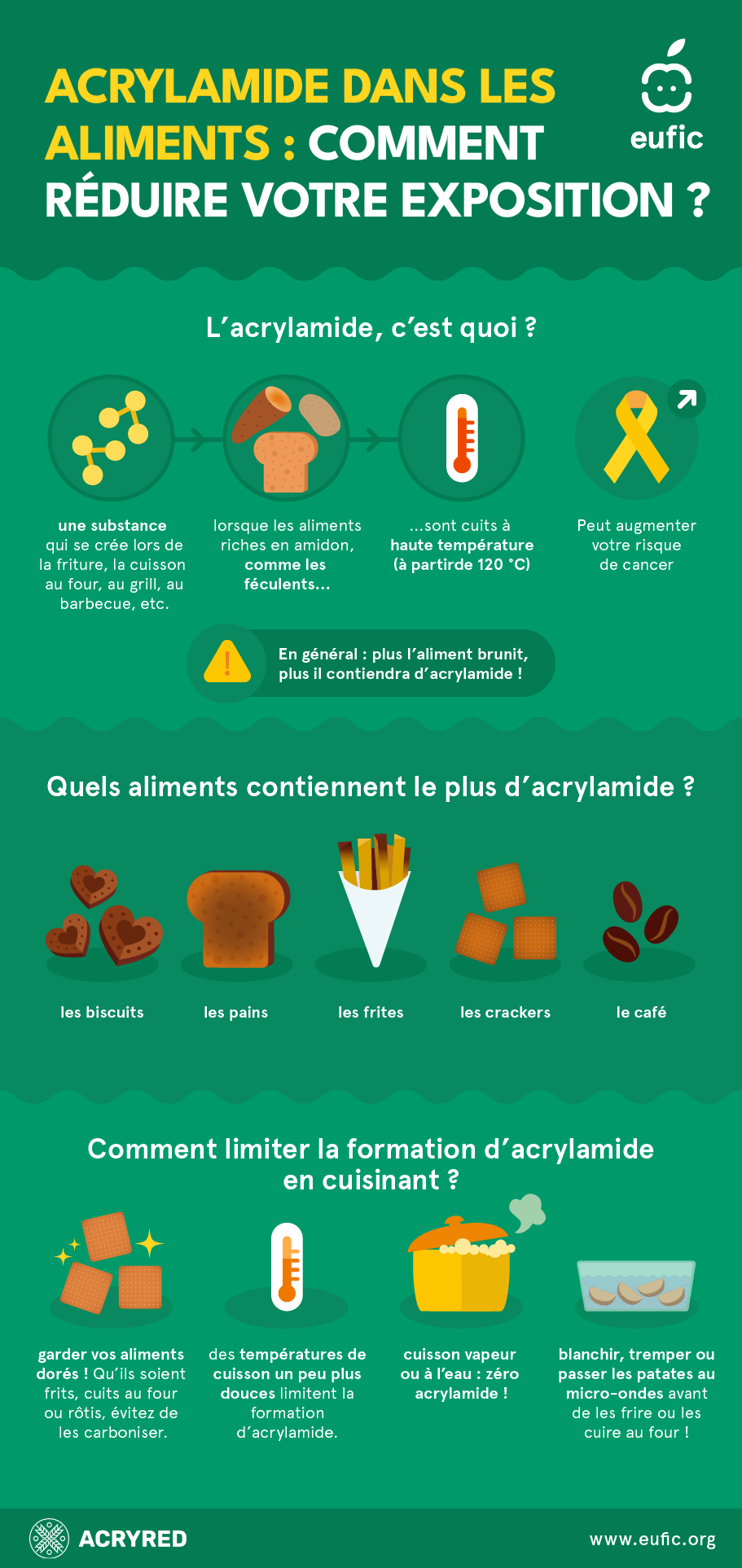 ACRYLAMIDE DANS LES ALIMENTS : COMMENT RÉDUIRE VOTRE EXPOSITION ?

eufic

L'acrylamide, c'est quoi ?

une substance qui se crée lors de la friture, la cuisson au four, au grill, au barbecue, etc.

lorsque les aliments riches en amidon, comme les féculents...

...sont cuits à haute température (à partirde 120 °C)

Peut augmenter votre risque de cancer

En général : plus l'aliment brunit, plus il contiendra d'acrylamide !

Quels aliments contiennent le plus d'acrylamide ?

les biscuits

les pains

les frites

les crackers

le café

Comment limiter la formation d'acrylamide en cuisinant ?

garder vos aliments dorés ! Qu'ils soient frits, cuits au four ou rôtis, évitez de les carboniser.

des températures de cuisson un peu plus douces limitent la formation d'acrylamide.

cuisson vapeur ou à l'eau : zéro acrylamide !

blanchir, tremper ou passer les patates au micro-ondes avant de les frire ou les cuire au four !

ACRYRED

www.eufic.org